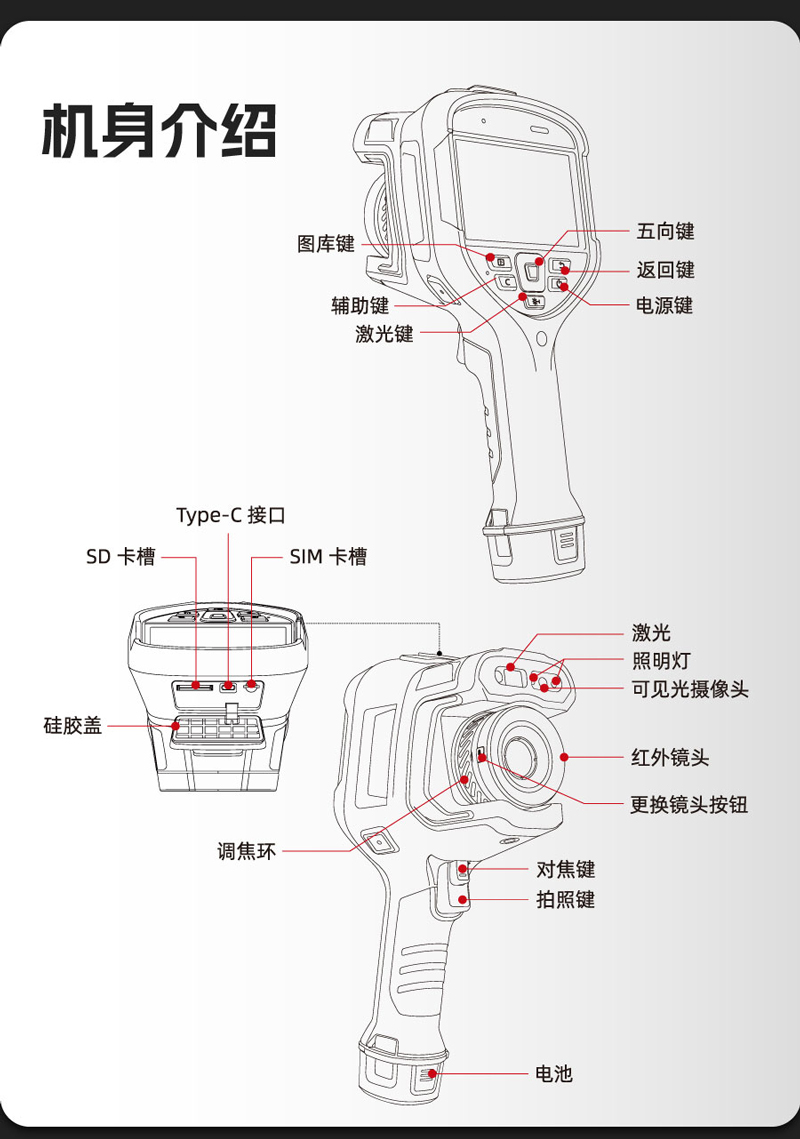 机身介绍

图库键
辅助键
激光键
五向键
返回键
电源键

Type-C 接口
SD 卡槽
SIM 卡槽
硅胶盖

激光
照明灯
可见光摄像头
红外镜头
更换镜头按钮
调焦环
对焦键
拍照键
电池